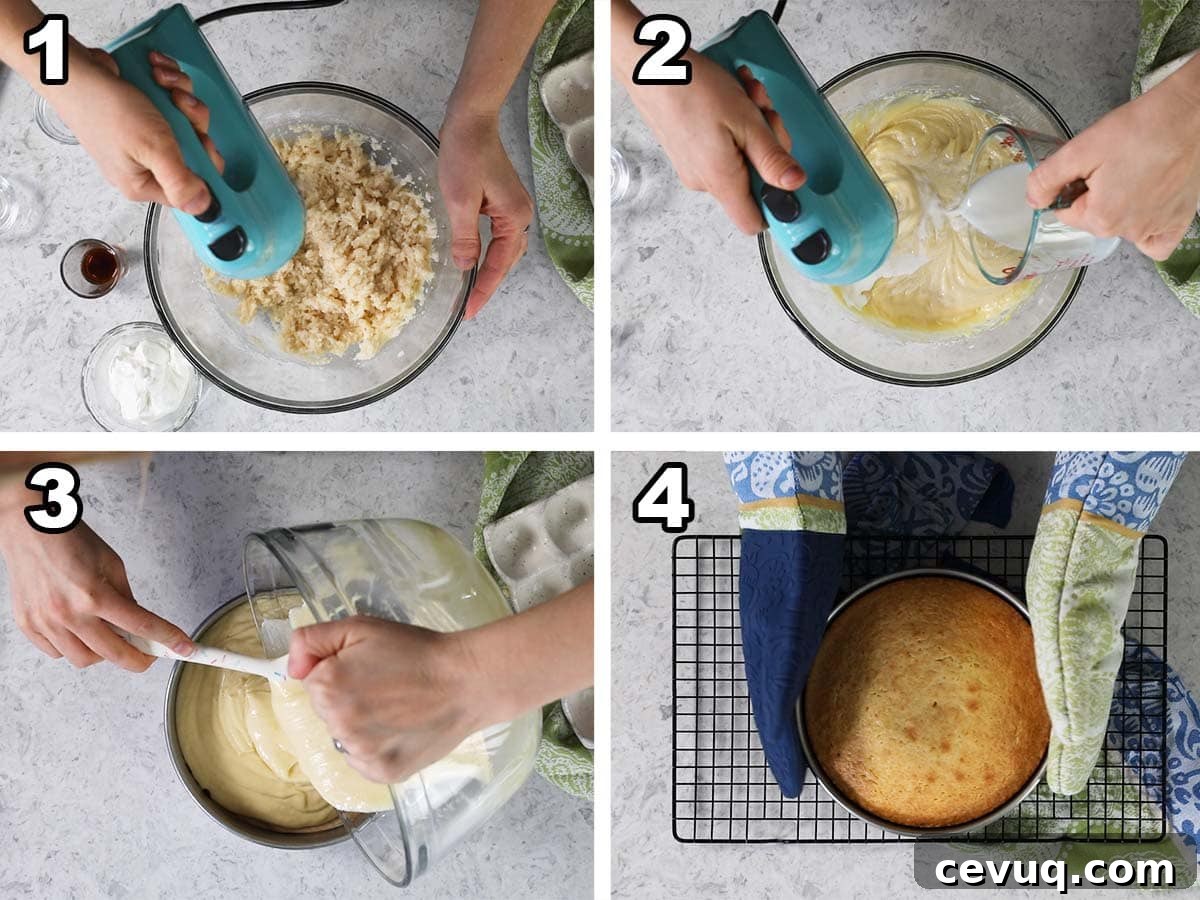 1
2
3
4
cevuq.com