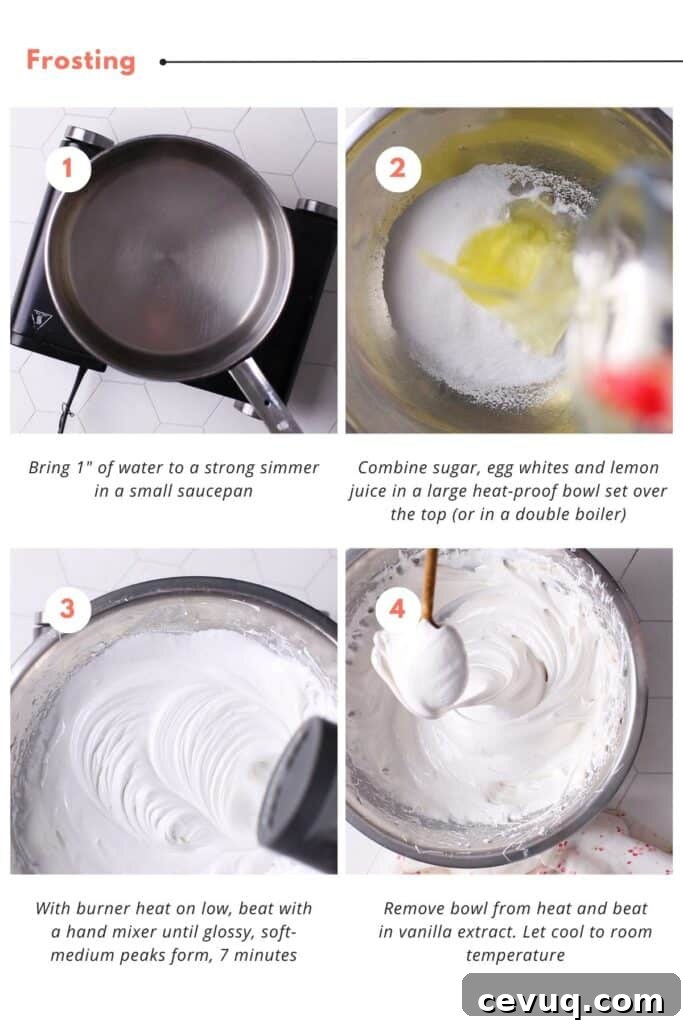 Frosting

1

2

Bring 1" of water to a strong simmer in a small saucepan

Combine sugar, egg whites and lemon juice in a large heat-proof bowl set over the top (or in a double boiler)

3

4

With burner heat on low, beat with a hand mixer until glossy, soft-medium peaks form, 7 minutes

Remove bowl from heat and beat in vanilla extract. Let cool to room temperature

cevuq.com