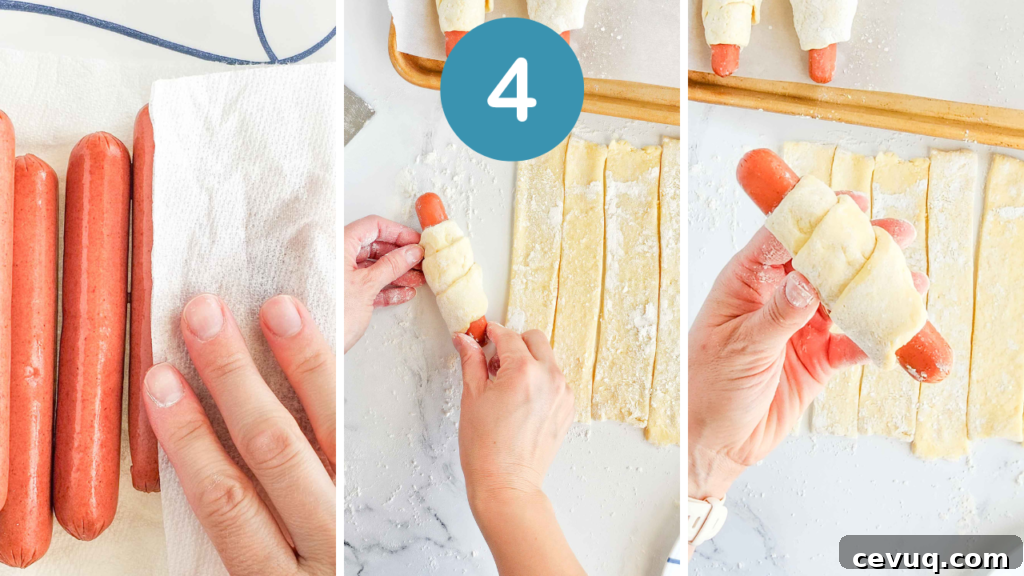 4

cevuq.com