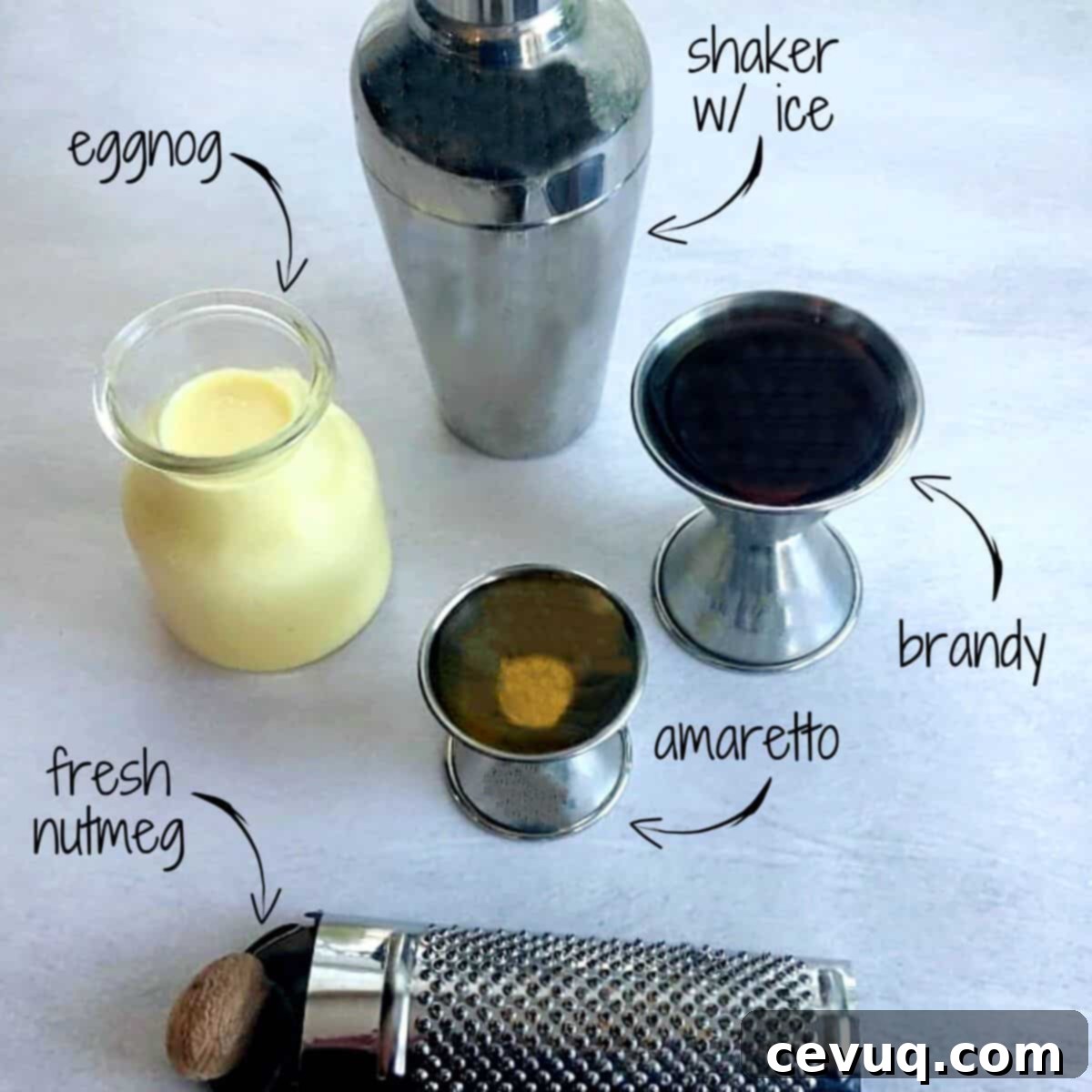 eggnog

shaker w/ ice

brandy

amaretto

fresh nutmeg

cevuq.com